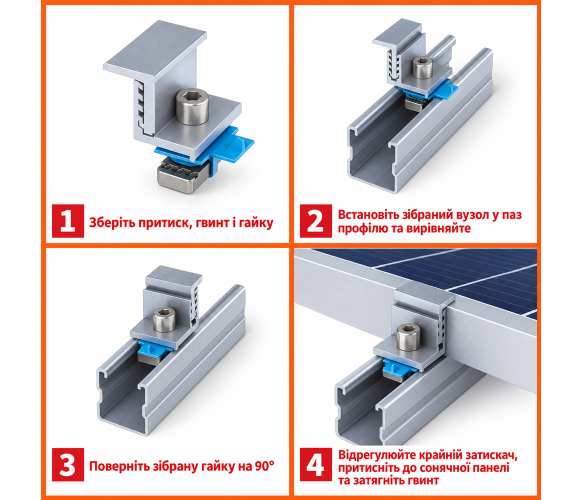 1

Зберіть притиск, гвинт і гайку

2

Встановіть зібраний вузол у паз профілю та вирівняйте

3

Поверніть зібрану гайку на 90°

4

Відрегулюйте крайній затискач, притисніть до сонячної панелі та затягніть гвинт